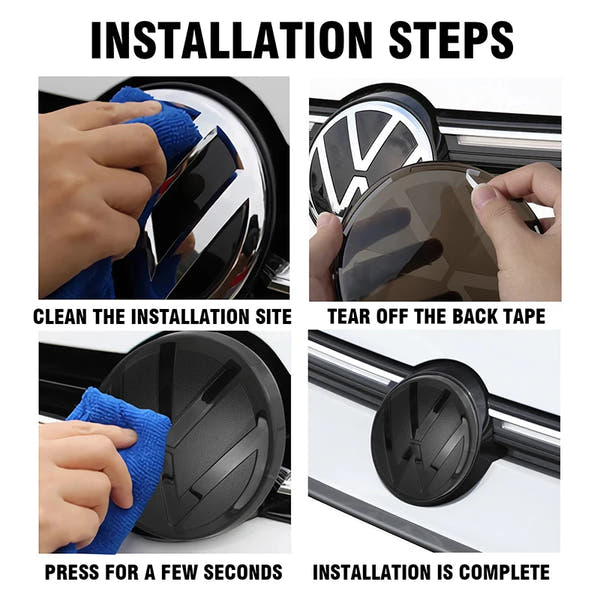 INSTALLATION STEPS

CLEAN THE INSTALLATION SITE

TEAR OFF THE BACK TAPE

PRESS FOR A FEW SECONDS

INSTALLATION IS COMPLETE